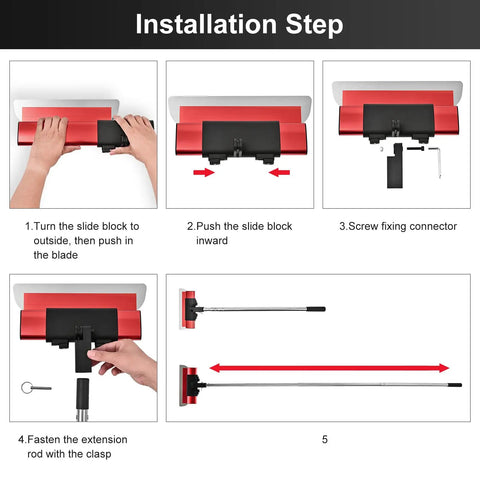 Installation Step

1.Turn the slide block to outside, then push in the blade

2.Push the slide block inward

3.Screw fixing connector

4.Fasten the extension rod with the clasp

5