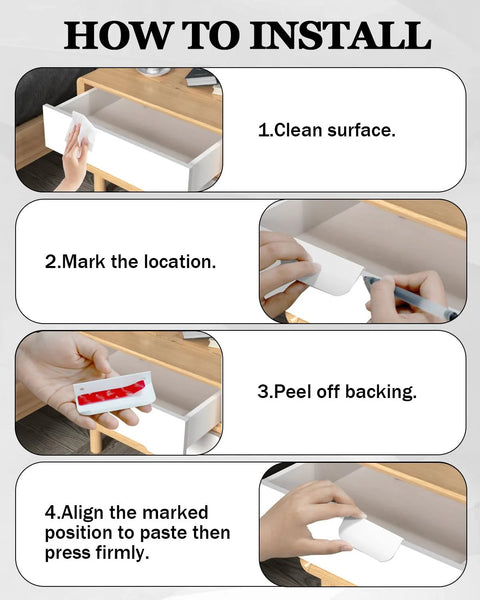 HOW TO INSTALL

1.Clean surface.

2.Mark the location.

3.Peel off backing.

4.Align the marked position to paste then press firmly.