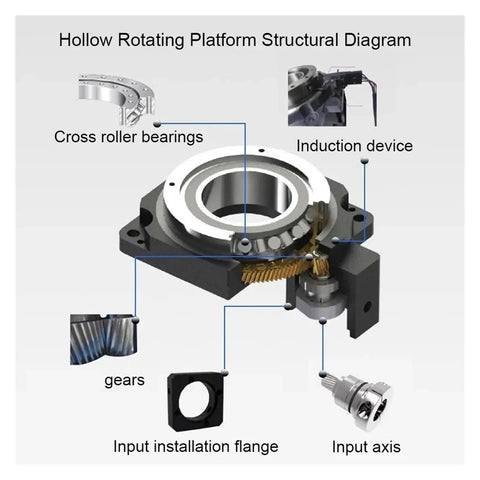 Hollow Rotating Platform Structural Diagram

Cross roller bearings

Induction device

gears

Input installation flange

Input axis