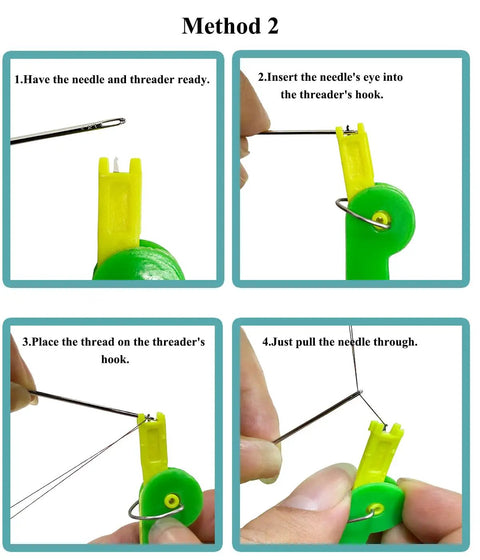 Method 2

1.Have the needle and threader ready.

2.Insert the needle's eye into the threader's hook.

3.Place the thread on the threader's hook.

4.Just pull the needle through.