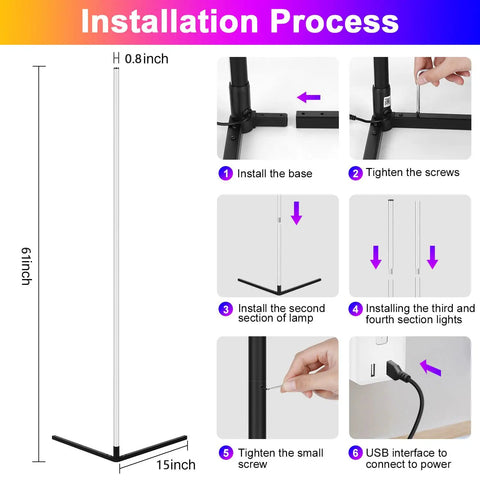 Installation Process

0.8inch

61inch

15inch

1 Install the base

2 Tighten the screws

3 Install the second section of lamp

4 Installing the third and fourth section lights

5 Tighten the small screw

6 USB interface to connect to power