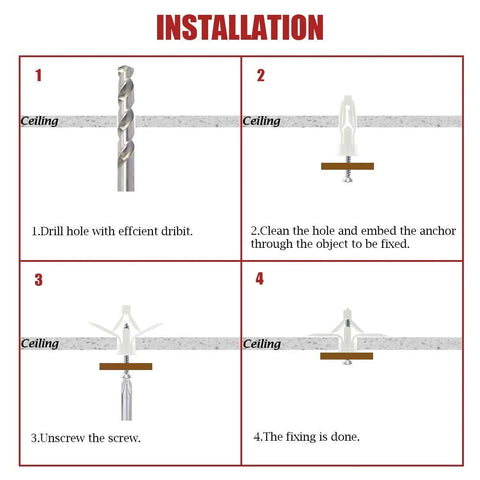 INSTALLATION

1

Ceiling

1.Drill hole with effcient dribit.

2

Ceiling

2.Clean the hole and embed the anchor through the object to be fixed.

3

Ceiling

3.Unscrew the screw.

4

Ceiling

4.The fixing is done.