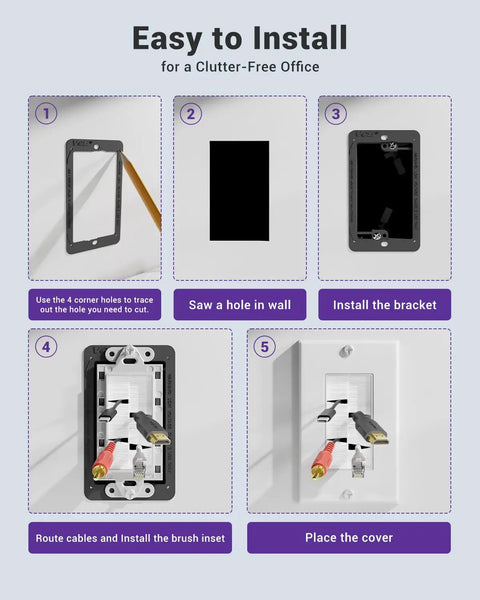 Easy to Install
for a Clutter-Free Office

1

Use the 4 corner holes to trace out the hole you need to cut.

2

Saw a hole in wall

3

Install the bracket

4

Route cables and Install the brush inset

5

Place the cover