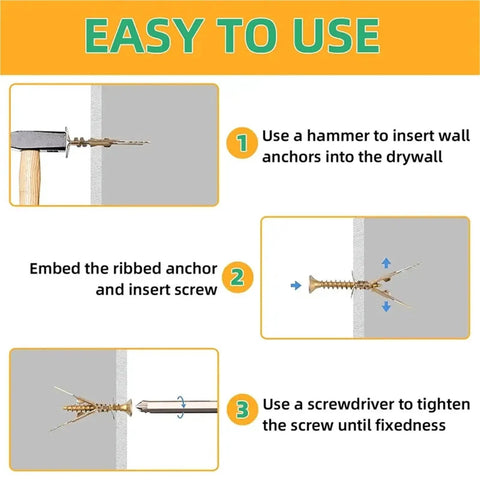 EASY TO USE

1 Use a hammer to insert wall anchors into the drywall

Embed the ribbed anchor and insert screw 2

3 Use a screwdriver to tighten the screw until fixedness