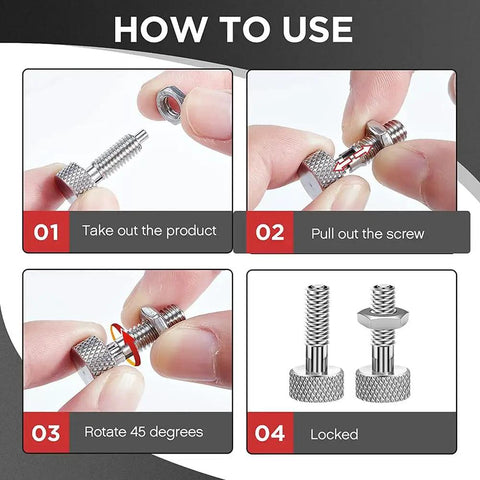 HOW TO USE

01 Take out the product

02 Pull out the screw

03 Rotate 45 degrees

04 Locked