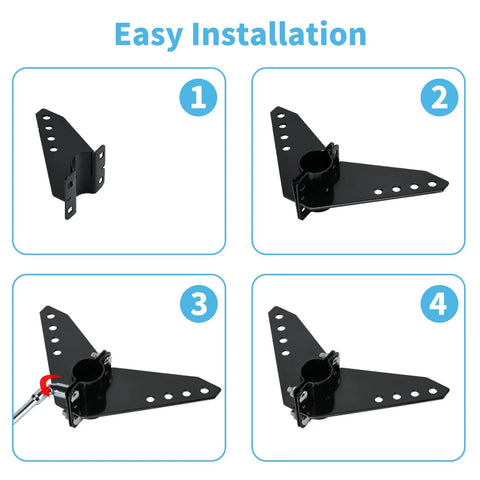 Easy Installation

1

2

3

4