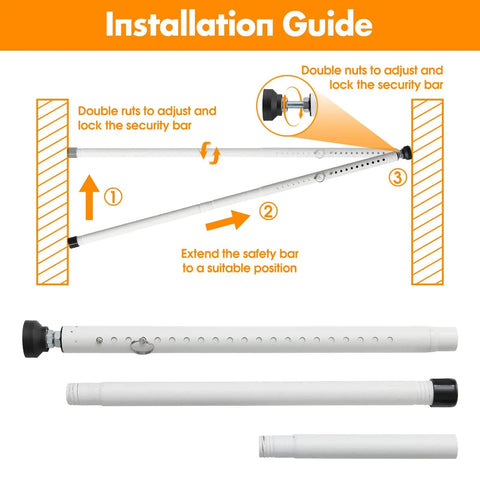 Installation Guide

Double nuts to adjust and lock the security bar

Double ruts to adjust and lock the security bar

①

②

③

Extend the safety bar to a suitable position