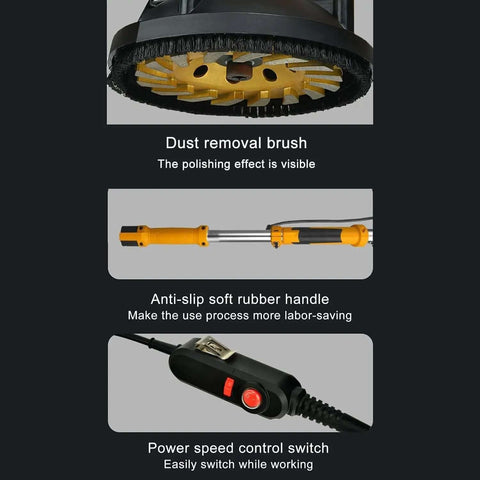 Dust removal brush
The polishing effect is visible

Anti-slip soft rubber handle
Make the use process more labor-saving

Power speed control switch
Easily switch while working