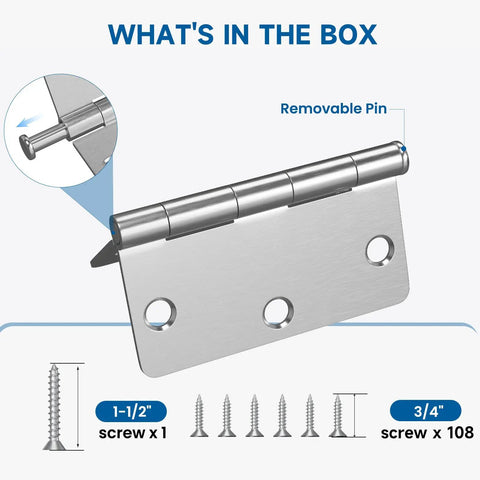 WHAT'S IN THE BOX

Removable Pin

1-1/2"
screw x 1

3/4"
screw x 108