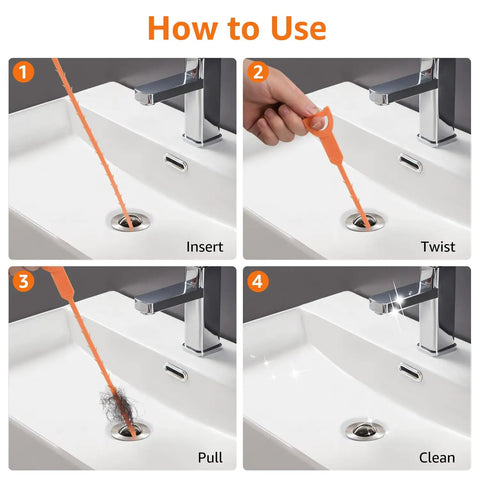 How to Use

1

Insert

2

Twist

3

Pull

4

Clean