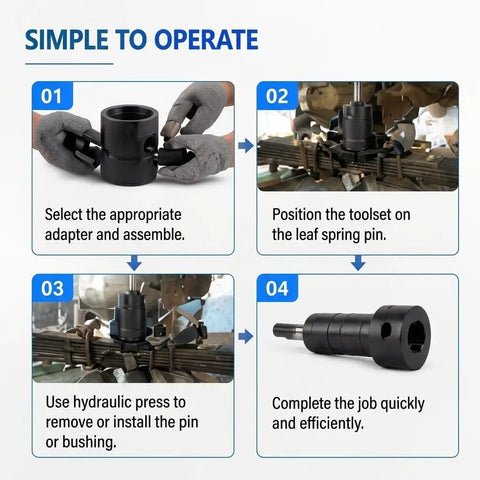 SIMPLE TO OPERATE

01

Select the appropriate adapter and assemble.

02

Position the toolset on the leaf spring pin.

03

Use hydraulic press to remove or install the pin or bushing.

04

Complete the job quickly and efficiently.