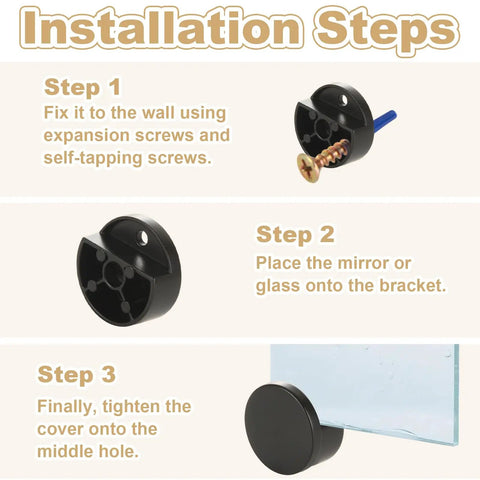 Installation Steps

Step 1
Fix it to the wall using expansion screws and self-tapping screws.

Step 2
Place the mirror or glass onto the bracket.

Step 3
Finally, tighten the cover onto the middle hole.