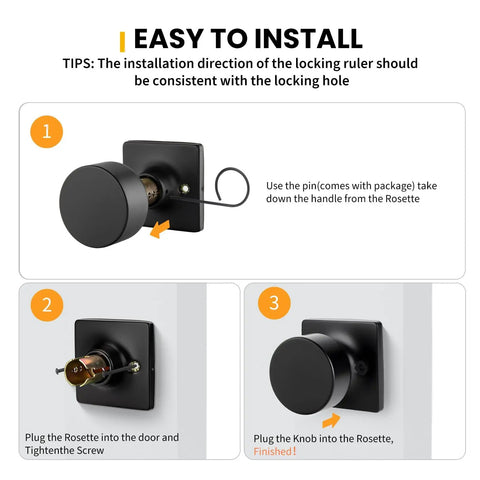 EASY TO INSTALL

TIPS: The installation direction of the locking ruler should be consistent with the locking hole

1

Use the pin(comes with package) take down the handle from the Rosette

2

Plug the Rosette into the door and Tightenthe Screw

3

Plug the Knob into the Rosette, Finished!