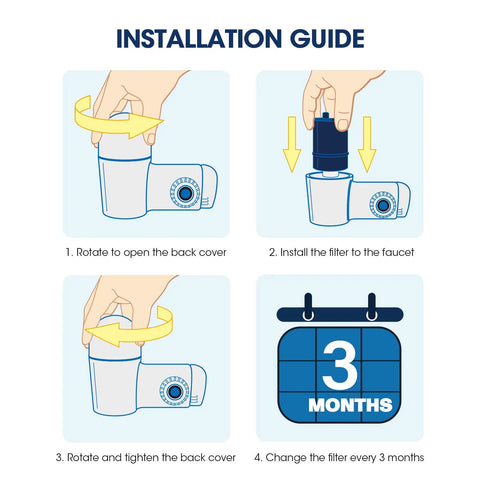 INSTALLATION GUIDE

1. Rotate to open the back cover

2. Install the filter to the faucet

3. Rotate and tighten the back cover

3
MONTHS

4. Change the filter every 3 months