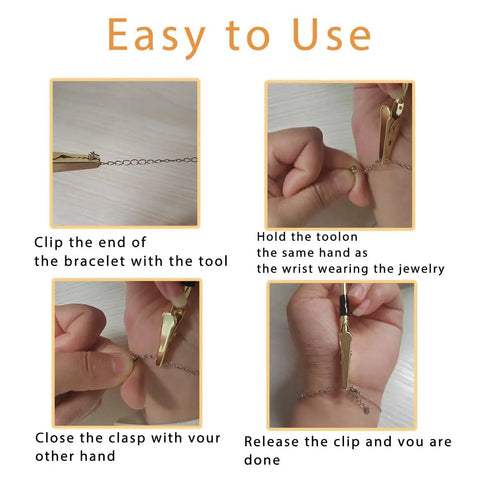 Easy to Use

Clip the end of the bracelet with the tool

Hold the toolon the same hand as the wrist wearing the jewelry

Close the clasp with vour other hand

Release the clip and vou are done