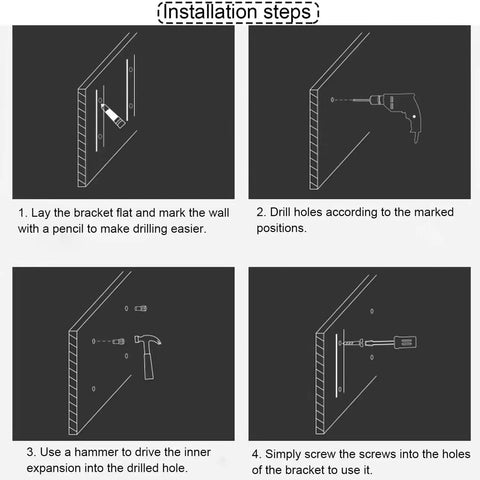 Installation steps

1. Lay the bracket flat and mark the wall with a pencil to make drilling easier.

2. Drill holes according to the marked positions.

3. Use a hammer to drive the inner expansion into the drilled hole.

4. Simply screw the screws into the holes of the bracket to use it.