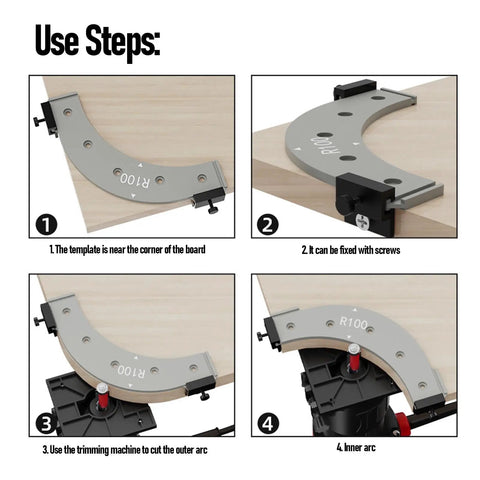 Use Steps:

R100

1

1. The template is near the corner of the board

R100

2

2. It can be fixed with screws

R100

3

3. Use the trimming machine to cut the outer arc

R100

4

4. Inner arc