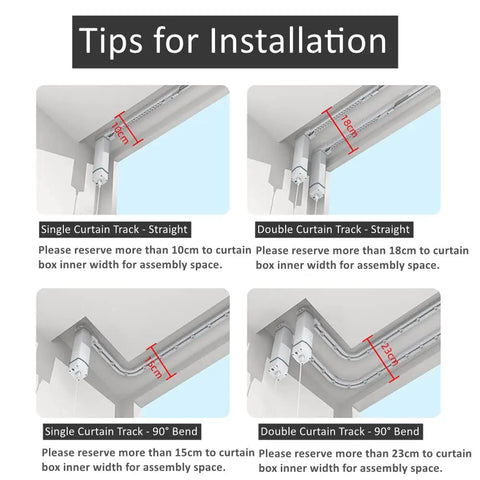 Tips for Installation

10cm

Single Curtain Track - Straight

Please reserve more than 10cm to curtain box inner width for assembly space.

18cm

Double Curtain Track - Straight

Please reserve more than 18cm to curtain box inner width for assembly space.

15cm

Single Curtain Track - 90° Bend

Please reserve more than 15cm to curtain box inner width for assembly space.

23cm

Double Curtain Track - 90° Bend

Please reserve more than 23cm to curtain box inner width for assembly space.