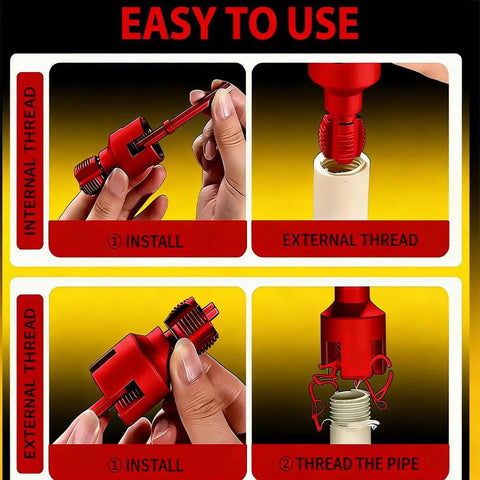 EASY TO USE

INTERNAL THREAD

① INSTALL

EXTERNAL THREAD

EXTERNAL THREAD

① INSTALL

② THREAD THE PIPE