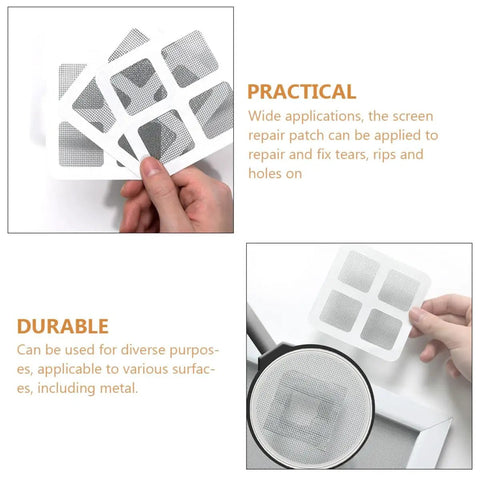 PRACTICAL
Wide applications, the screen repair patch can be applied to repair and fix tears, rips and holes on

DURABLE
Can be used for diverse purposes, applicable to various surfaces, including metal.