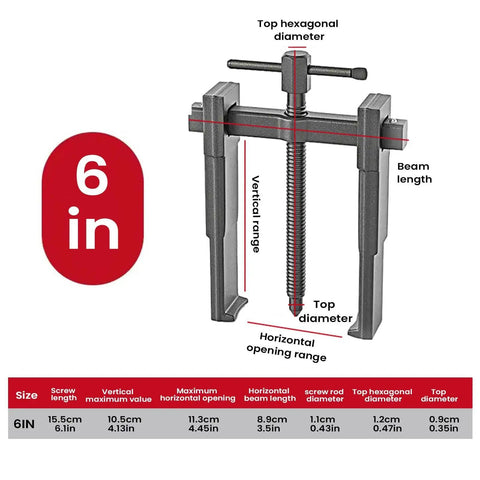 Top hexagonal diameter

6 in

Vertical range

Beam length

Top diameter

Horizontal opening range

| Size | Screw length | Vertical maximum value | Maximum horizontal opening | Horizontal beam length | screw rod diameter | Top hexagonal diameter | Top diameter |
|---|---|---|---|---|---|---|---|
| 6IN | 15.5cm 6.1in | 10.5cm 4.13in | 11.3cm 4.45in | 8.9cm 3.5in | 1.1cm 0.43in | 1.2cm 0.47in | 0.9cm 0.35in |