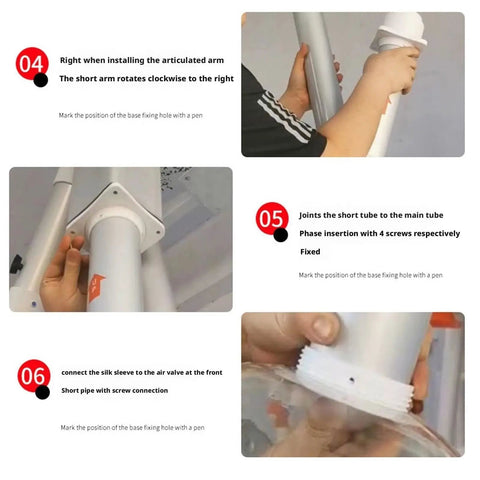 04

Right when installing the articulated arm

The short arm rotates clockwise to the right

Mark the position of the base fixing hole with a pen

05

Joints the short tube to the main tube

Phase insertion with 4 screws respectively

Fixed

Mark the position of the base fixing hole with a pen

06

connect the silk sleeve to the air valve at the front

Short pipe with screw connection

Mark the position of the base fixing hole with a pen