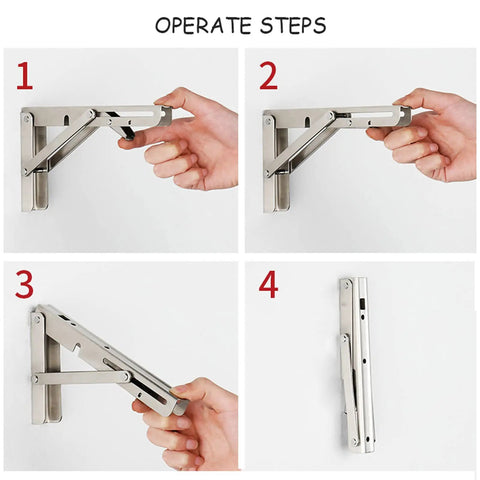 OPERATE STEPS

1

2

3

4