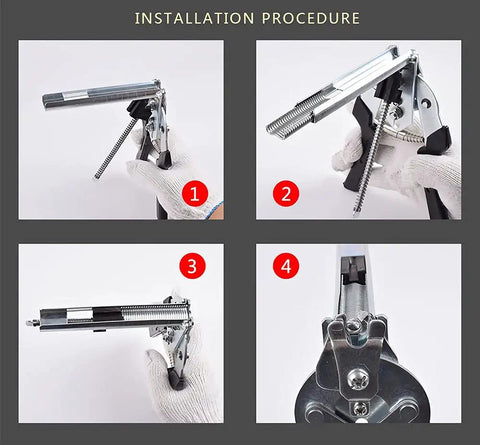 INSTALLATION PROCEDURE

1

2

3

4