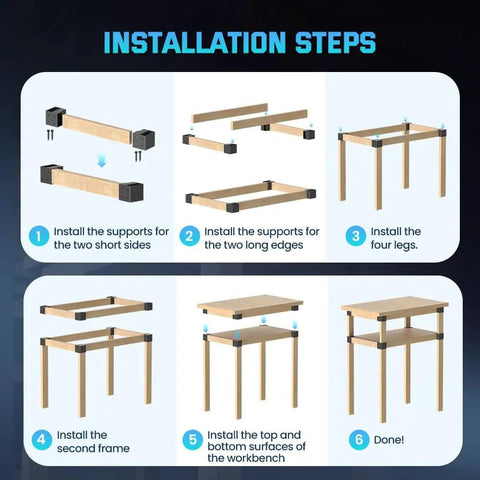 INSTALLATION STEPS

1 Install the supports for the two short sides

2 Install the supports for the two long edges

3 Install the four legs.

4 Install the second frame

5 Install the top and bottom surfaces of the workbench

6 Done!