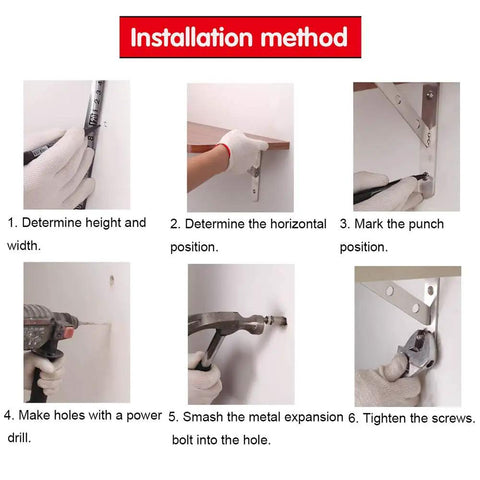 Installation method

1. Determine height and width.

2. Determine the horizontal position.

3. Mark the punch position.

4. Make holes with a power drill.

5. Smash the metal expansion bolt into the hole.

6. Tighten the screws.