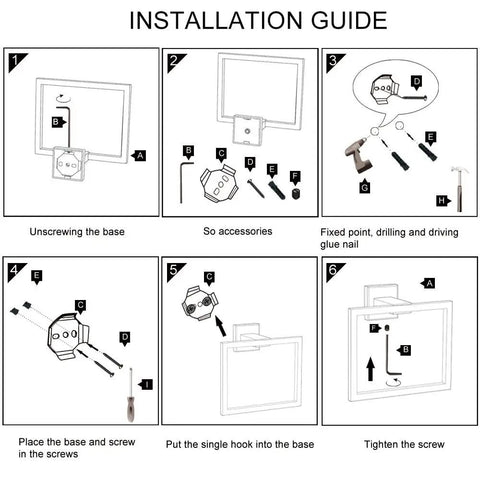 INSTALLATION GUIDE

1
B
A

Unscrewing the base

2
B
C
D
E
F

So accessories

3
D
E
G
H

Fixed point, drilling and driving glue nail

4
E
C
D
I

Place the base and screw in the screws

5
C

Put the single hook into the base

6
A
F
B

Tighten the screw