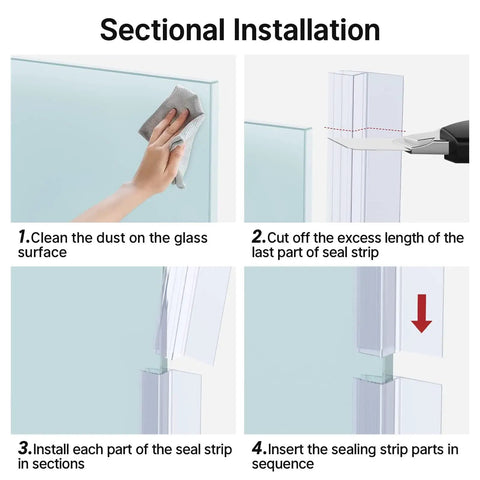 Sectional Installation

1.Clean the dust on the glass surface

2.Cut off the excess length of the last part of seal strip

3.Install each part of the seal strip in sections

4.Insert the sealing strip parts in sequence