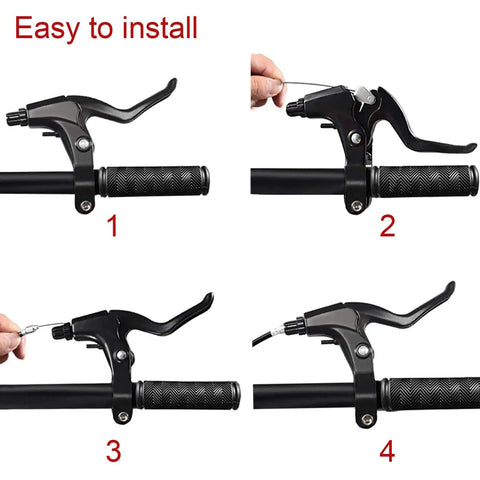 Easy to install

1

2

3

4