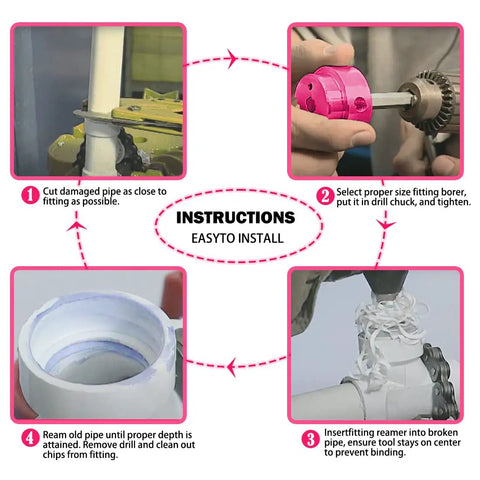 1 Cut damaged pipe as close to fitting as possible.

2 Select proper size fitting borer, put it in drill chuck, and tighten.

INSTRUCTIONS
EASYTO INSTALL

4 Ream old pipe until proper depth is attained. Remove drill and clean out chips from fitting.

3 Insertfitting reamer into broken pipe, ensure tool stays on center to prevent binding.