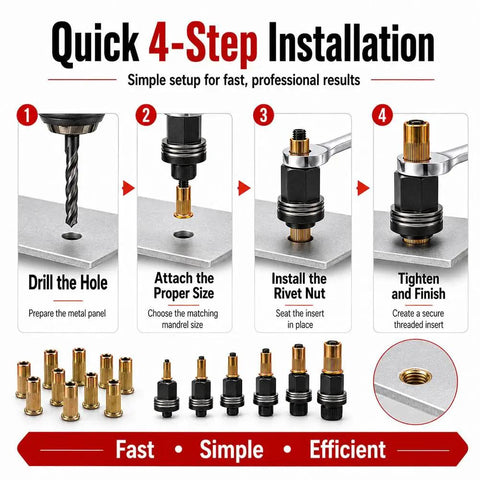 Quick 4-Step Installation

Simple setup for fast, professional results

1

Drill the Hole

Prepare the metal panel

2

Attach the Proper Size

Choose the matching mandrel size

3

Install the Rivet Nut

Seat the insert in place

4

Tighten and Finish

Create a secure threaded insert

Fast • Simple • Efficient