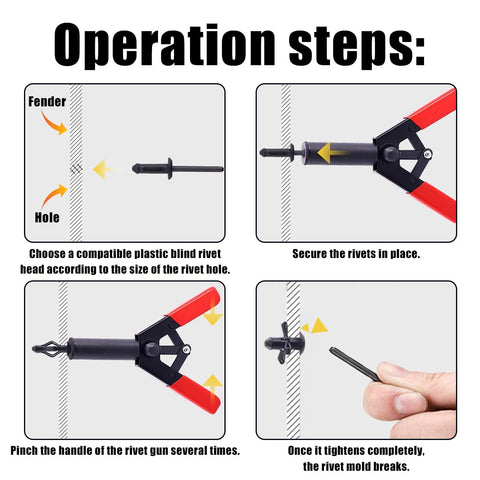 Operation steps:

Fender

Hole

Choose a compatible plastic blind rivet head according to the size of the rivet hole.

Secure the rivets in place.

Pinch the handle of the rivet gun several times.

Once it tightens completely, the rivet mold breaks.