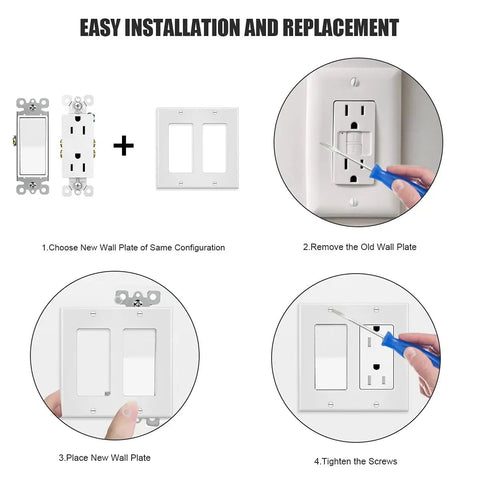 EASY INSTALLATION AND REPLACEMENT

+

1.Choose New Wall Plate of Same Configuration

2.Remove the Old Wall Plate

3.Place New Wall Plate

4.Tighten the Screws