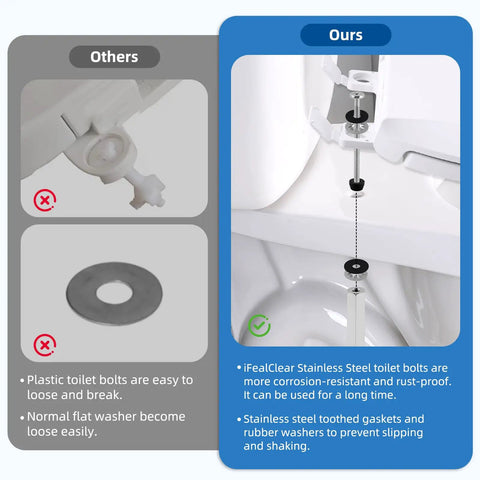 Others

• Plastic toilet bolts are easy to loose and break.

• Normal flat washer become loose easily.

Ours

• iFealClear Stainless Steel toilet bolts are more corrosion-resistant and rust-proof. It can be used for a long time.

• Stainless steel toothed gaskets and rubber washers to prevent slipping and shaking.