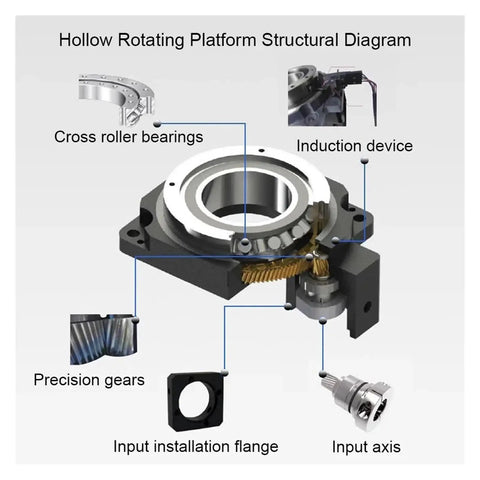 Hollow Rotating Platform Structural Diagram

Cross roller bearings

Induction device

Precision gears

Input installation flange

Input axis