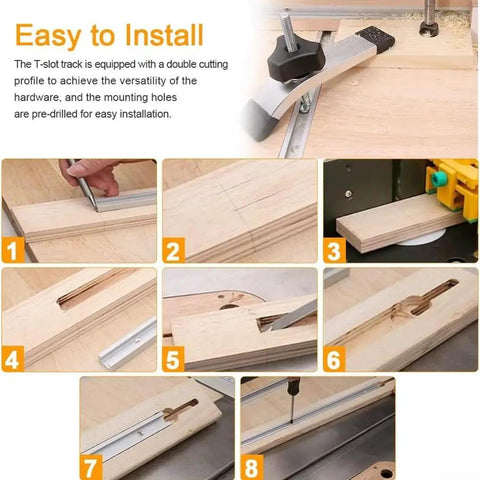 Easy to Install

The T-slot track is equipped with a double cutting profile to achieve the versatility of the hardware, and the mounting holes are pre-drilled for easy installation.

1

2

3

4

5

6

7

8