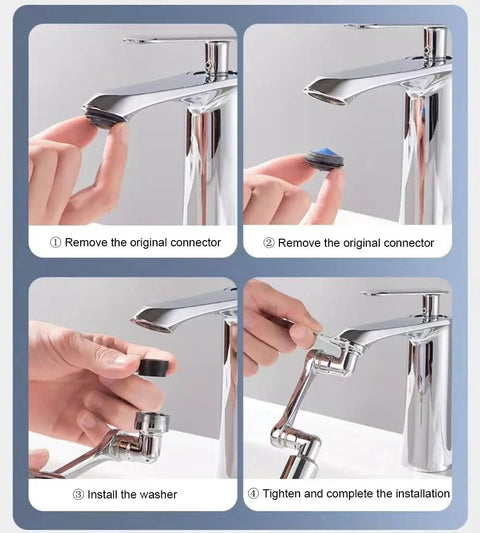 ① Remove the original connector

② Remove the original connector

③ Install the washer

④ Tighten and complete the installation