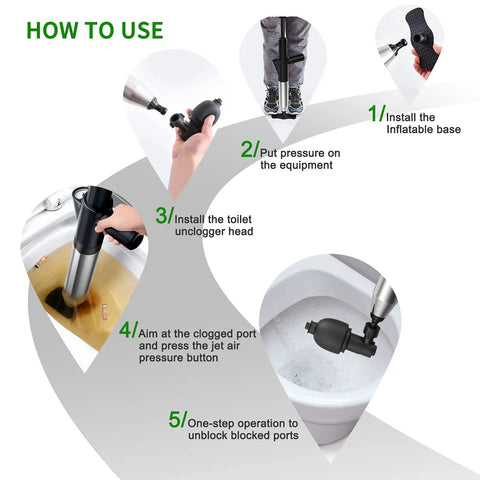 HOW TO USE

1/ Install the Inflatable base

2/ Put pressure on the equipment

3/ Install the toilet unclogger head

4/ Aim at the clogged port and press the jet air pressure button

5/ One-step operation to unblock blocked ports