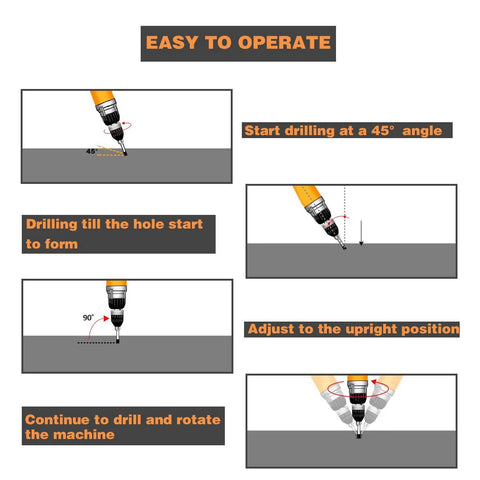 EASY TO OPERATE

45°

Start drilling at a 45° angle

Drilling till the hole start to form

90°

Adjust to the upright position

Continue to drill and rotate the machine