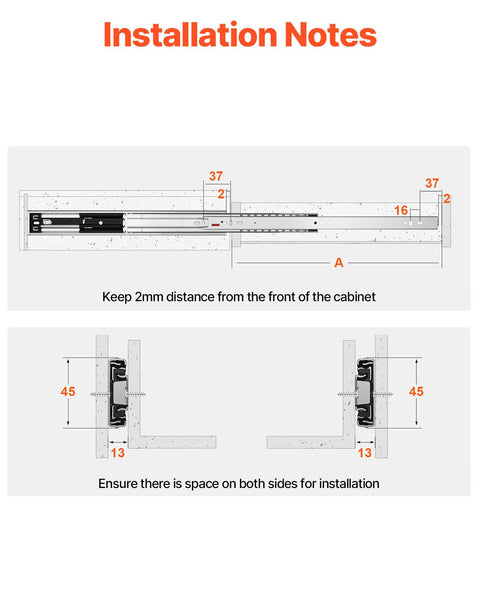 Installation Notes

37
2
37
2
16
A

Keep 2mm distance from the front of the cabinet

45
13
45
13

Ensure there is space on both sides for installation