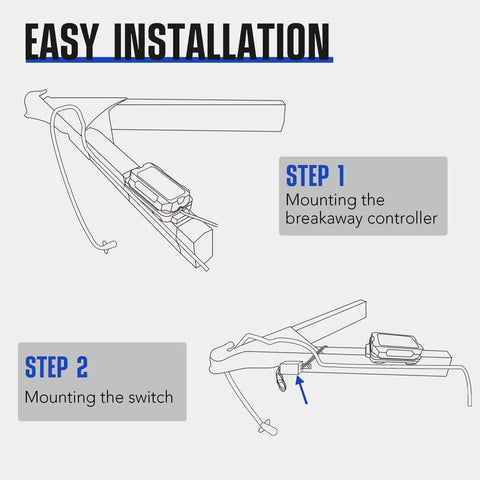 EASY INSTALLATION

STEP 1
Mounting the breakaway controller

STEP 2
Mounting the switch