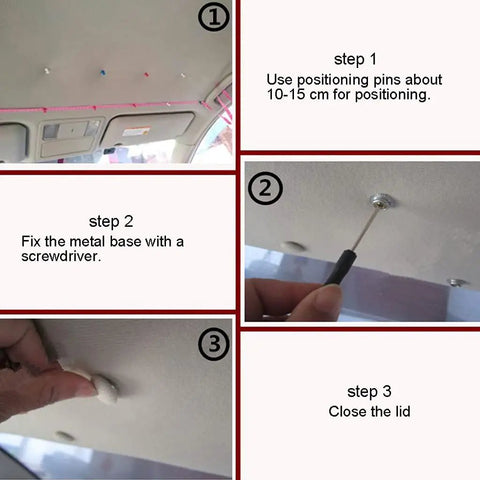 ①

step 1
Use positioning pins about 10-15 cm for positioning.

step 2
Fix the metal base with a screwdriver.

②

③

step 3
Close the lid