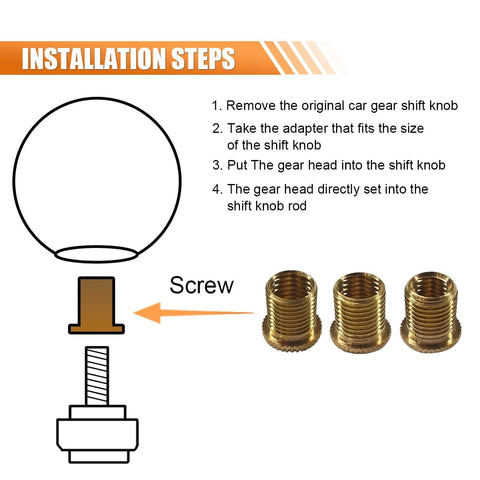 INSTALLATION STEPS

1. Remove the original car gear shift knob

2. Take the adapter that fits the size of the shift knob

3. Put The gear head into the shift knob

4. The gear head directly set into the shift knob rod

Screw