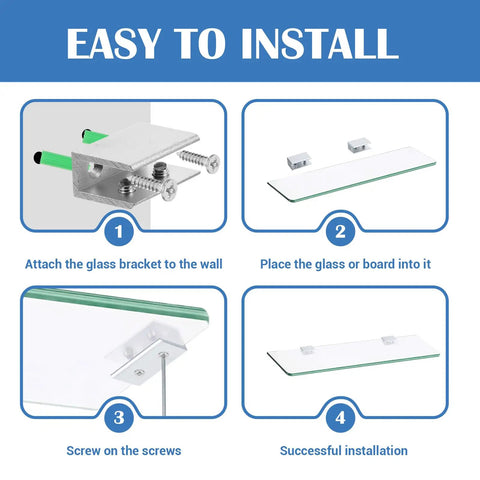 EASY TO INSTALL

1
Attach the glass bracket to the wall

2
Place the glass or board into it

3
Screw on the screws

4
Successful installation