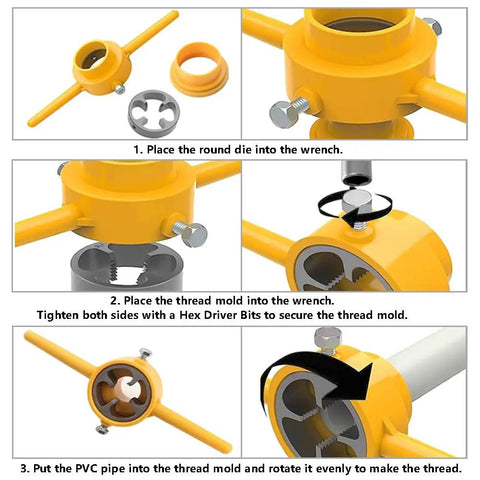 1. Place the round die into the wrench.

2. Place the thread mold into the wrench.
Tighten both sides with a Hex Driver Bits to secure the thread mold.

3. Put the PVC pipe into the thread mold and rotate it evenly to make the thread.