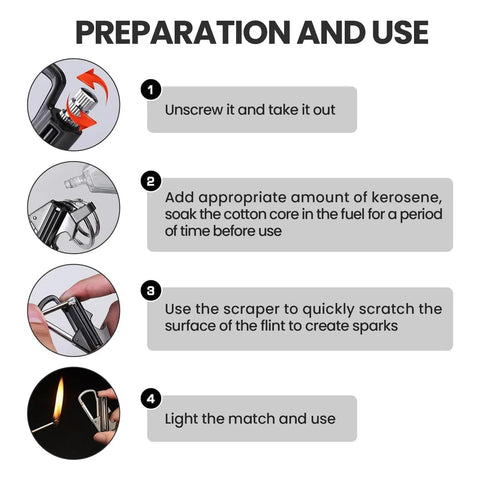 PREPARATION AND USE

1
Unscrew it and take it out

2
Add appropriate amount of kerosene, soak the cotton core in the fuel for a period of time before use

3
Use the scraper to quickly scratch the surface of the flint to create sparks

4
Light the match and use